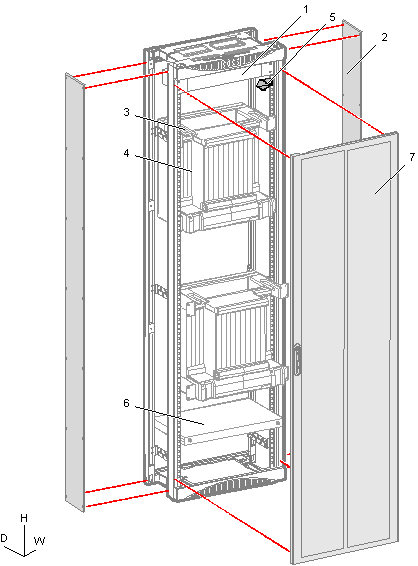 1
5
2
3
4
7
6
H
D
W